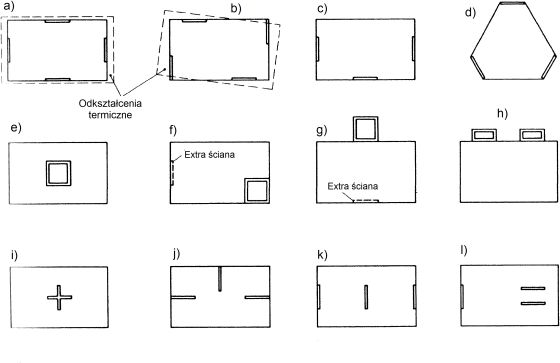 a)

b)

c)

d)

Odkształcenia termiczne

e)

f)

Extra ściana

g)

Extra ściana

h)

i)

j)

k)

l)